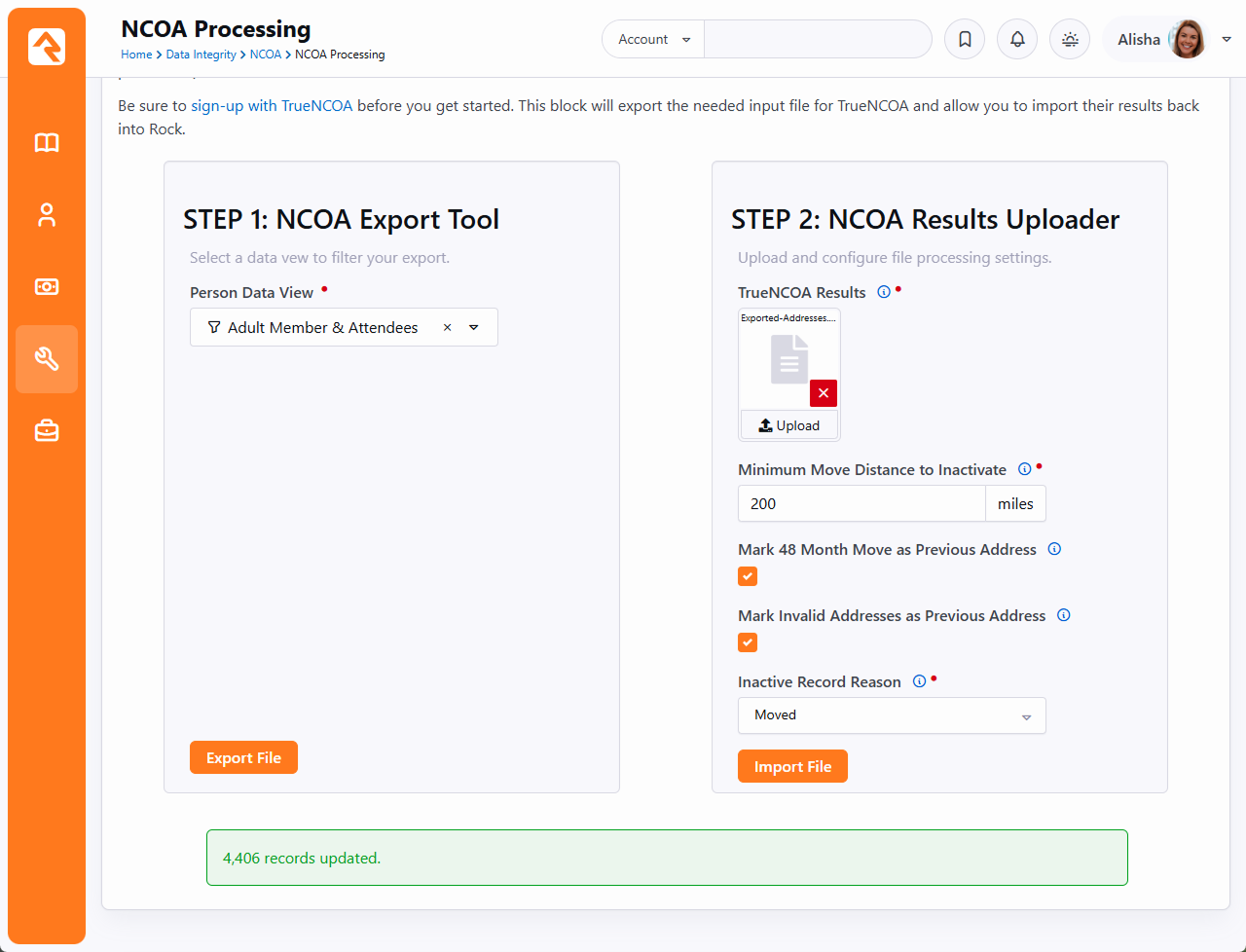 NCOA Processing
Home > Data Integrity > NCOA > NCOA Processing

Account

Alisha

Be sure to sign-up with TrueNCOA before you get started. This block will export the needed input file for TrueNCOA and allow you to import their results back into Rock.

STEP 1: NCOA Export Tool
Select a data vew to filter your export.
Person Data View
Adult Member & Attendees ×
Export File

STEP 2: NCOA Results Uploader
Upload and configure file processing settings.
TrueNCOA Results
Exported-Addresses....
Upload
Minimum Move Distance to Inactivate
200 miles
Mark 48 Month Move as Previous Address
Mark Invalid Addresses as Previous Address
Inactive Record Reason
Moved
Import File

4,406 records updated.